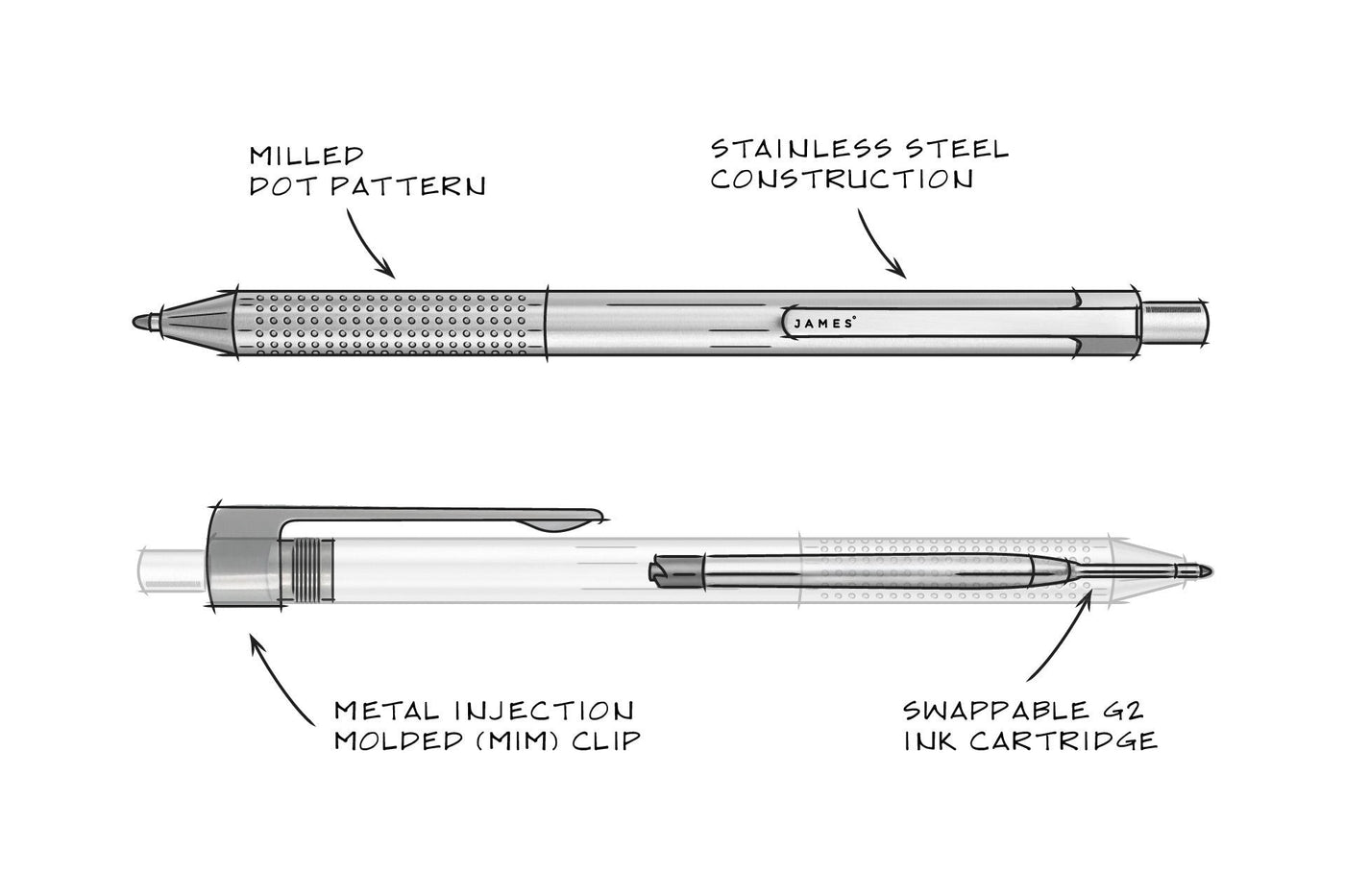 MILLED DOT PATTERN

STAINLESS STEEL CONSTRUCTION

JAMES°

METAL INJECTION MOLDED (MIM) CLIP

SWAPPABLE G2 INK CARTRIDGE