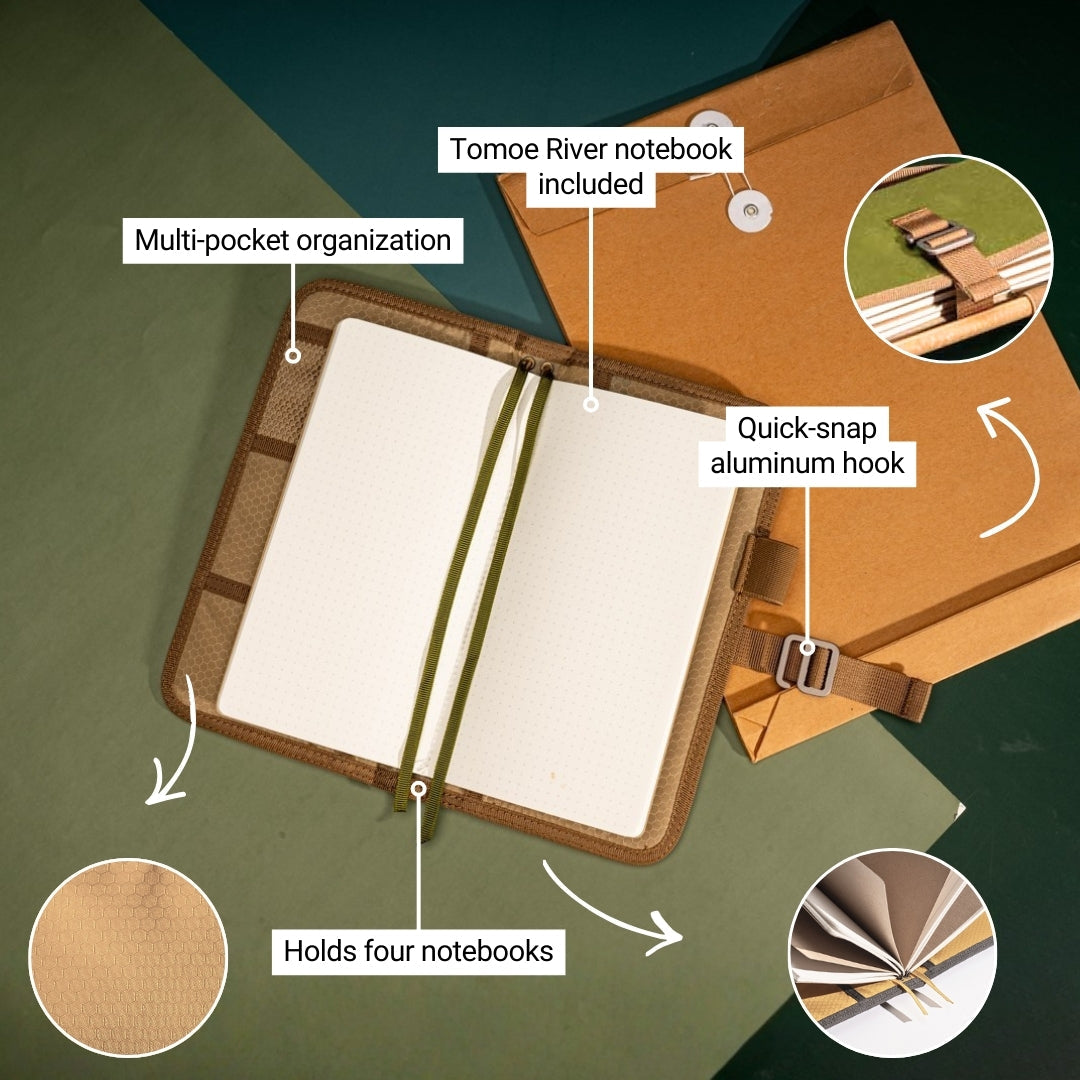 Tomoe River notebook included

Multi-pocket organization

Quick-snap aluminum hook

Holds four notebooks