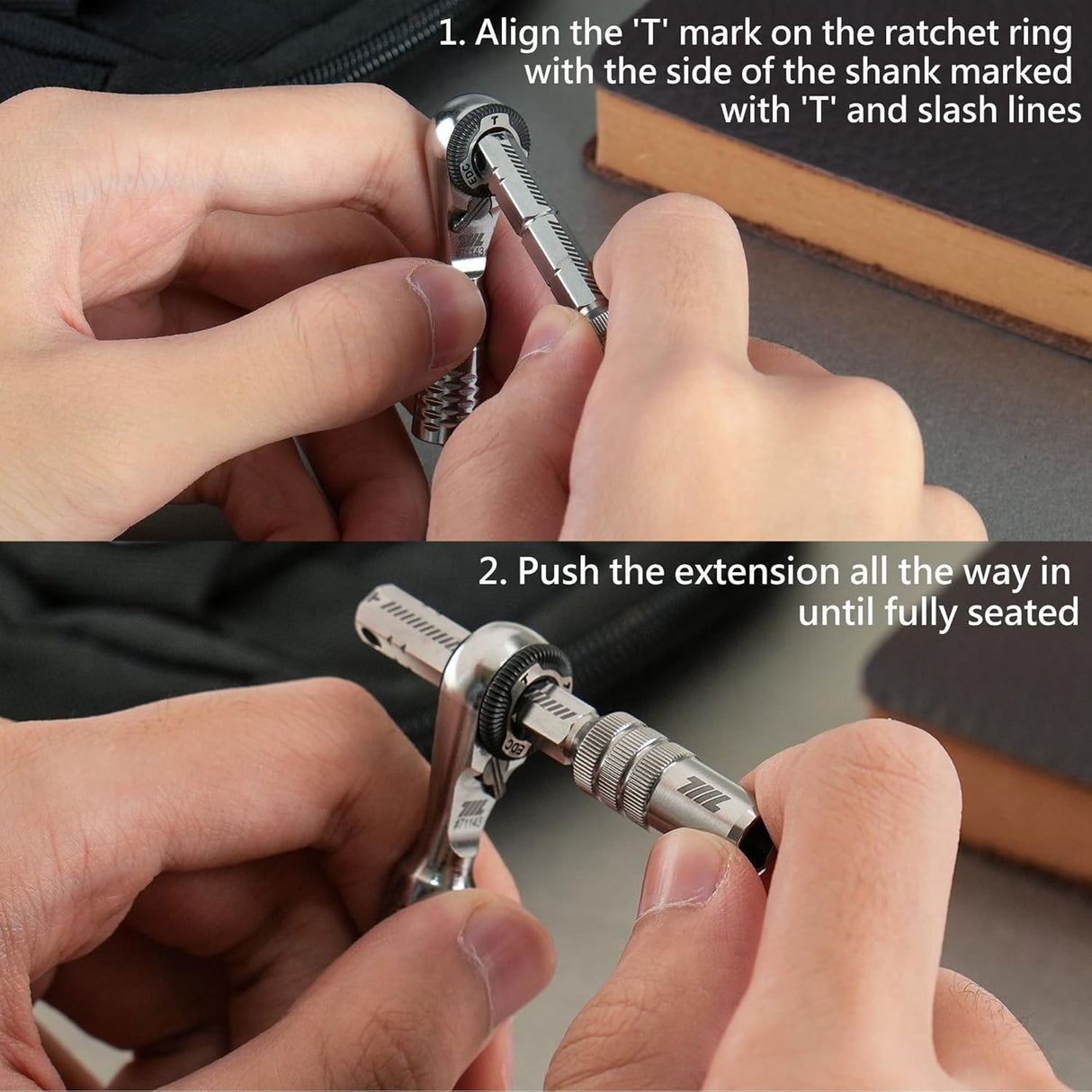 1. Align the 'T' mark on the ratchet ring with the side of the shank marked with 'T' and slash lines

T

EDC

2. Push the extension all the way in until fully seated

EDC