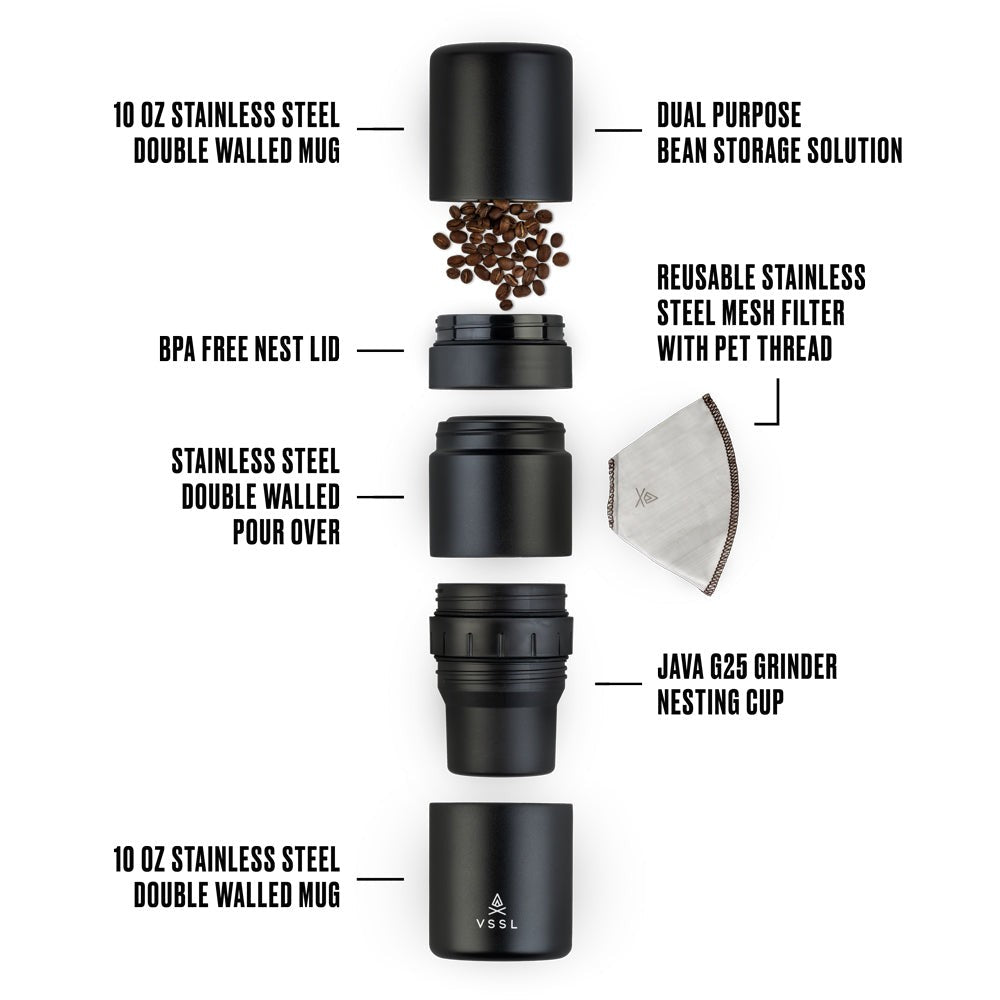 10 OZ STAINLESS STEEL
DOUBLE WALLED MUG

DUAL PURPOSE
BEAN STORAGE SOLUTION

REUSABLE STAINLESS
STEEL MESH FILTER
WITH PET THREAD

BPA FREE NEST LID

STAINLESS STEEL
DOUBLE WALLED
POUR OVER

JAVA G25 GRINDER
NESTING CUP

10 OZ STAINLESS STEEL
DOUBLE WALLED MUG

VSSL