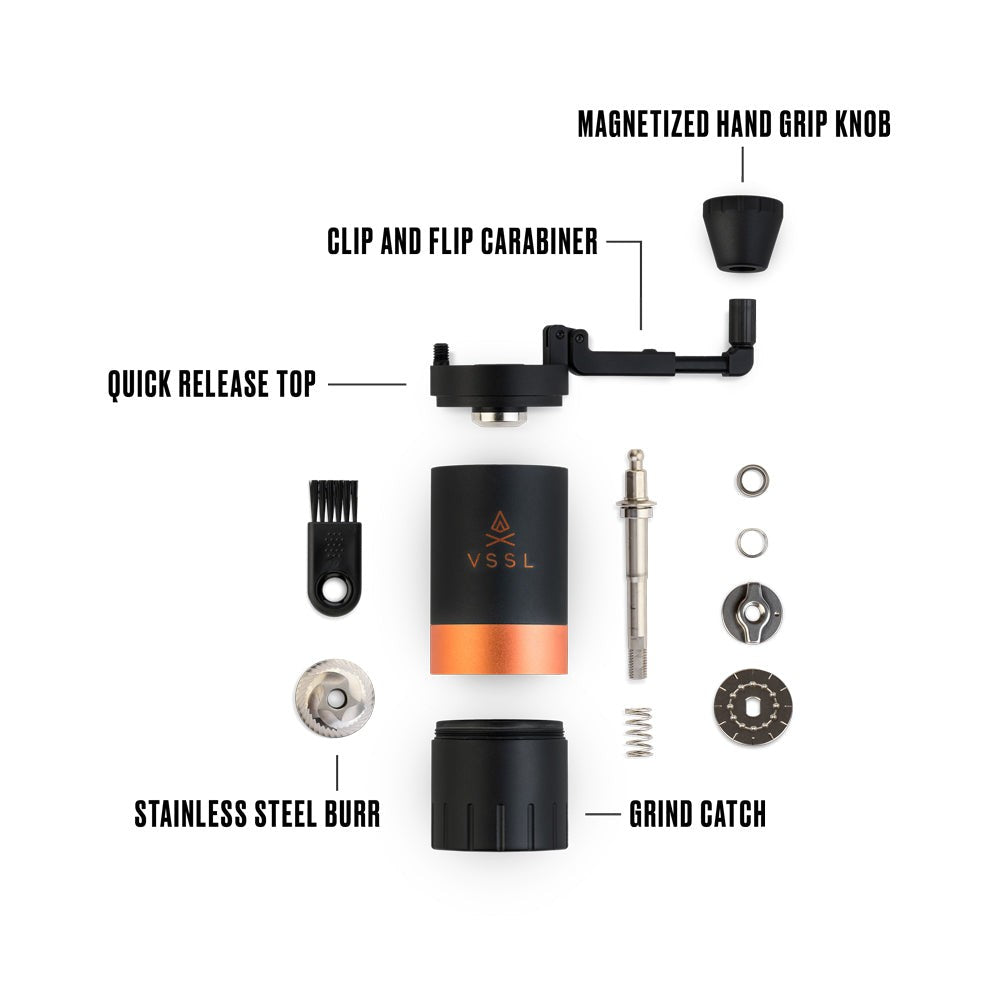 MAGNETIZED HAND GRIP KNOB

CLIP AND FLIP CARABINER

QUICK RELEASE TOP

VSSL

STAINLESS STEEL BURR

GRIND CATCH