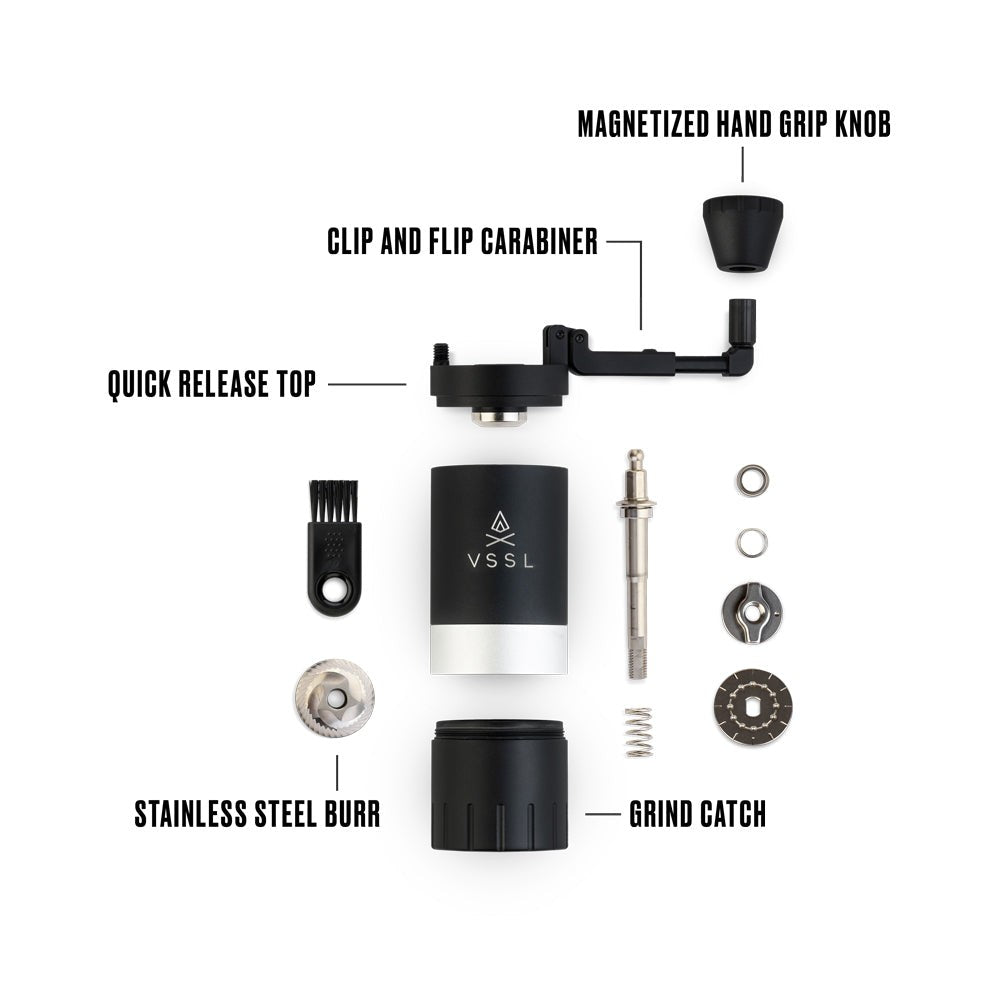 MAGNETIZED HAND GRIP KNOB

CLIP AND FLIP CARABINER

QUICK RELEASE TOP

VSSL

STAINLESS STEEL BURR

GRIND CATCH