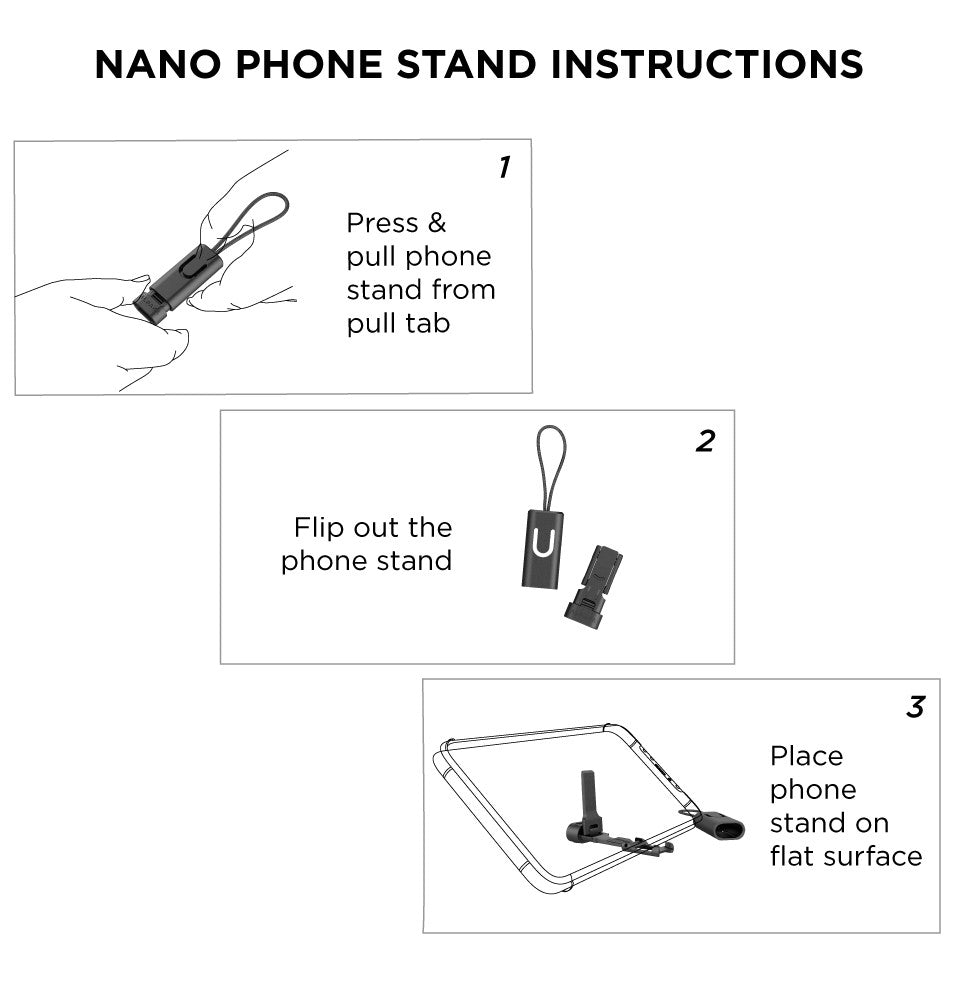 NANO PHONE STAND INSTRUCTIONS

1

Press & pull phone stand from pull tab

2

Flip out the phone stand

3

Place phone stand on flat surface