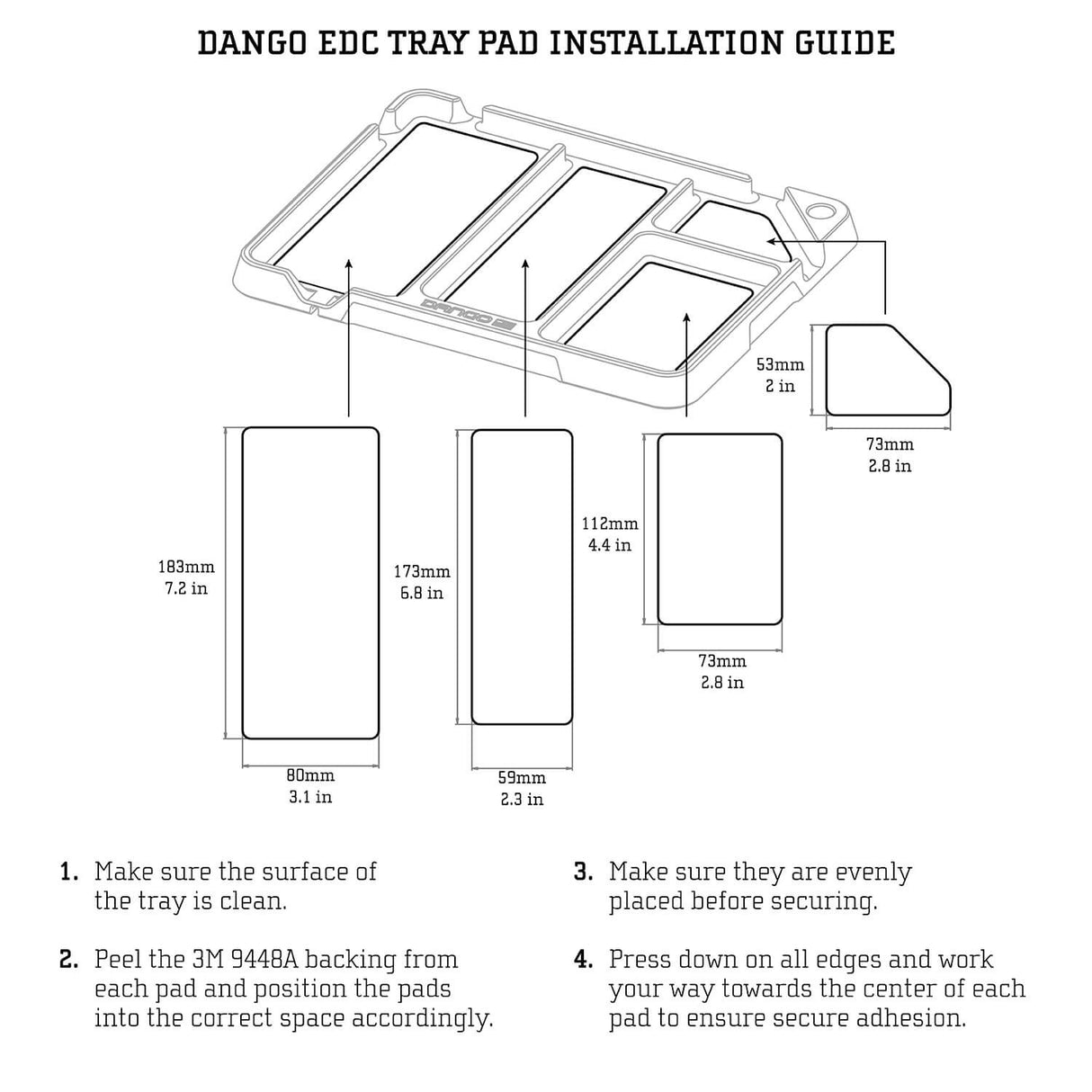 DANGO EDC TRAY PAD INSTALLATION GUIDE

DANGO

53mm
2 in

73mm
2.8 in

183mm
7.2 in

173mm
6.8 in

112mm
4.4 in

73mm
2.8 in

80mm
3.1 in

59mm
2.3 in

1. Make sure the surface of the tray is clean.

2. Peel the 3M 9448A backing from each pad and position the pads into the correct space accordingly.

3. Make sure they are evenly placed before securing.

4. Press down on all edges and work your way towards the center of each pad to ensure secure adhesion.